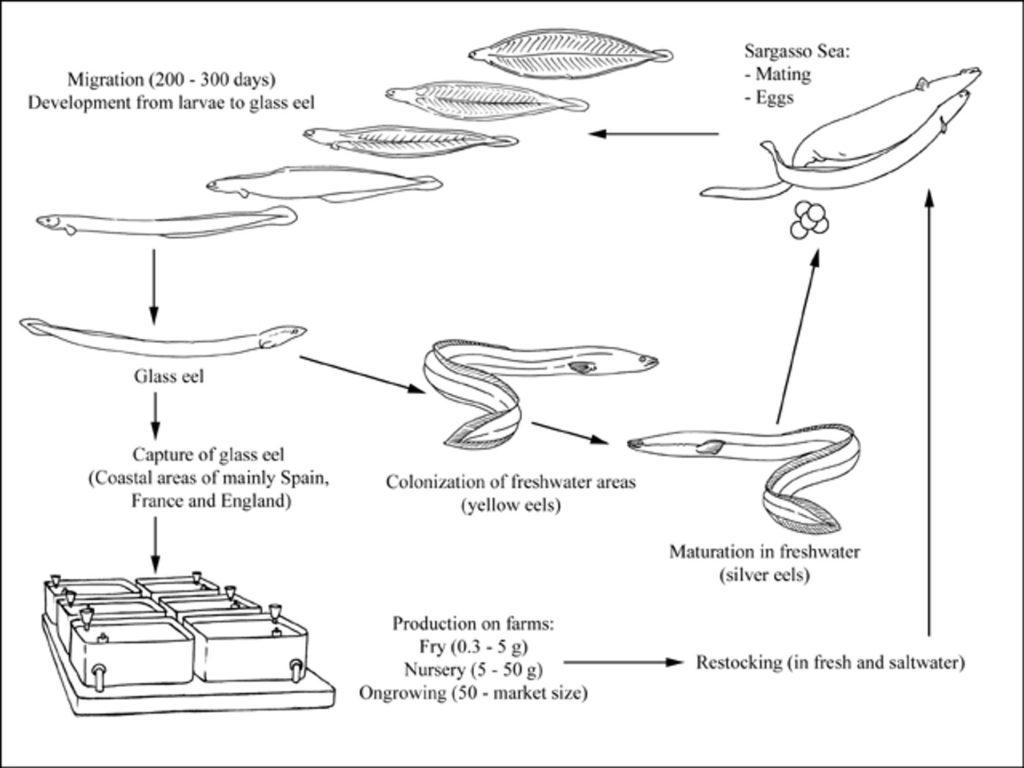 Migration (200 - 300 days)
Development from larvae to glass eel

Sargasso Sea:
- Mating
- Eggs

Glass eel

Capture of glass eel
(Coastal areas of mainly Spain, France and England)

Colonization of freshwater areas
(yellow eels)

Maturation in freshwater
(silver eels)

Production on farms:
Fry (0.3 - 5 g)
Nursery (5 - 50 g)
Ongrowing (50 - market size)

Restocking (in fresh and saltwater)